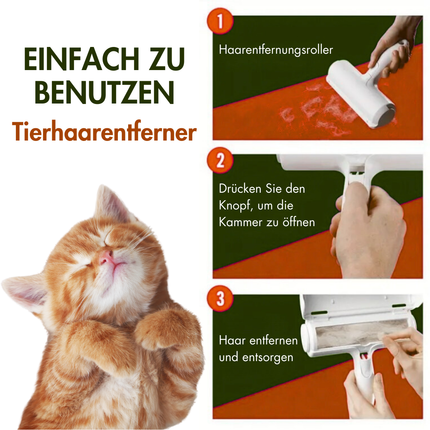 EINFACH ZU BENUTZEN

Tierhaarentferner

1

Haarentfernungsroller

2

Drücken Sie den Knopf, um die Kammer zu öffnen

3

Haar entfernen und entsorgen