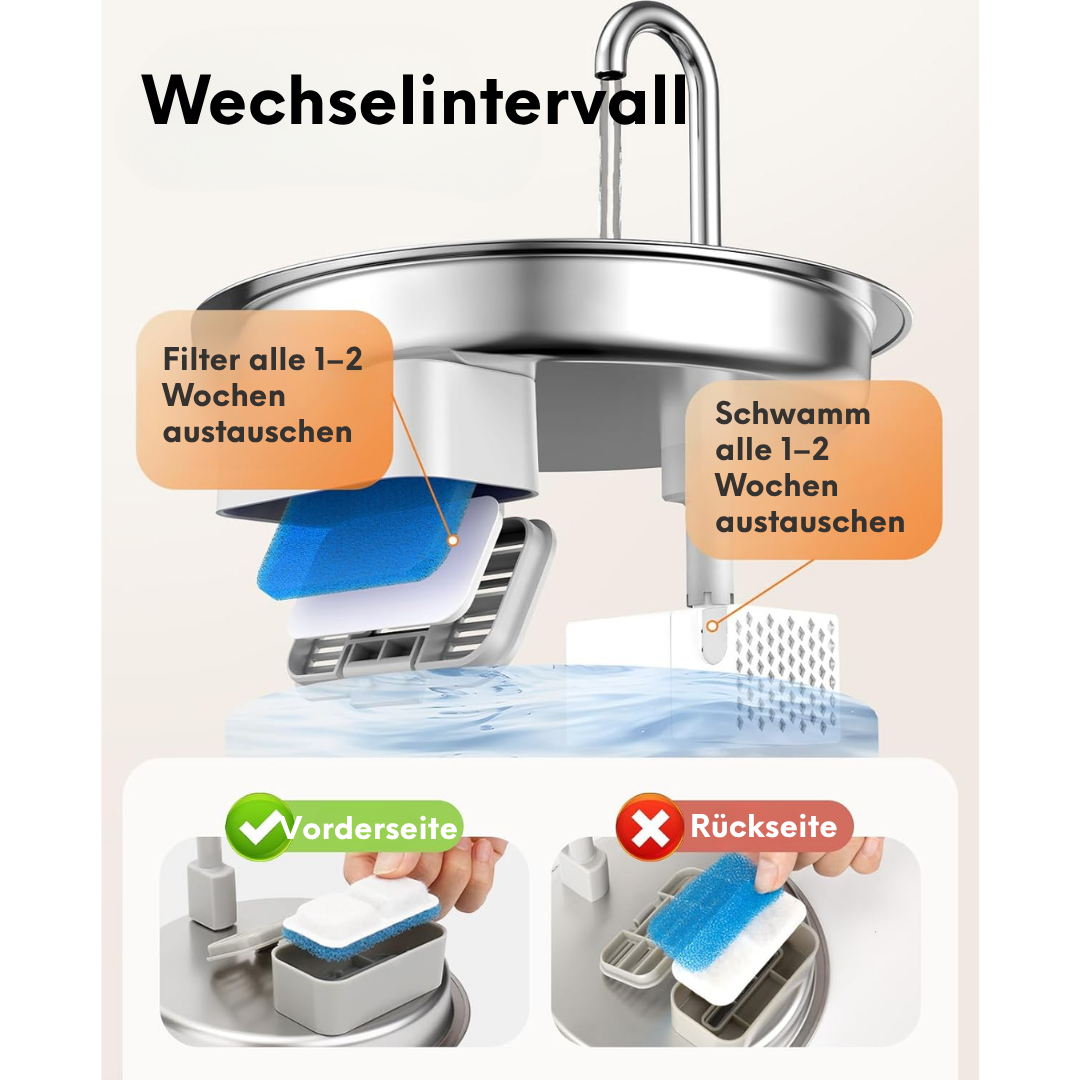 Wechselintervall

Filter alle 1–2 Wochen austauschen

Schwamm alle 1–2 Wochen austauschen

Vorderseite

Rückseite