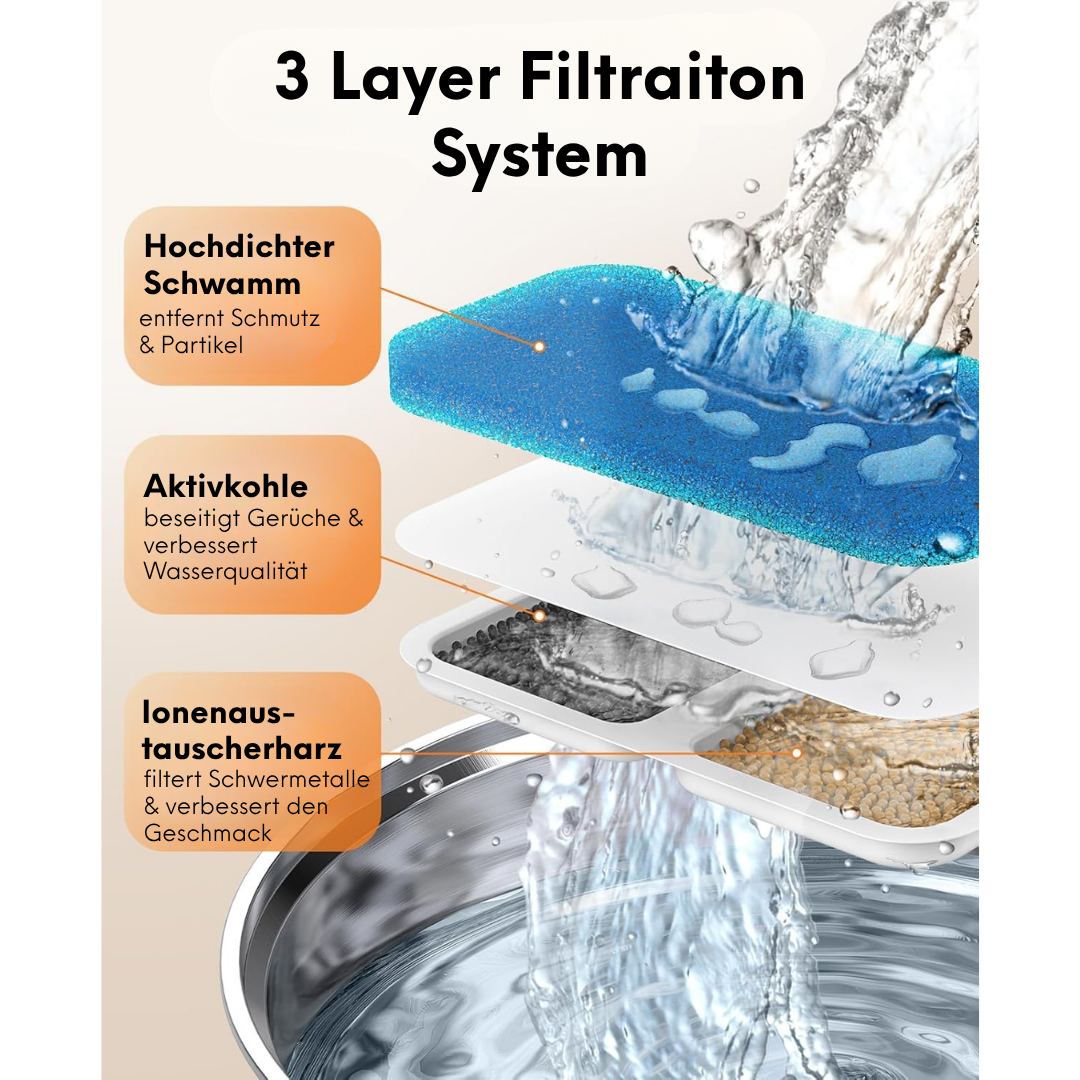 3 Layer Filtraiton System

Hochdichter Schwamm
entfernt Schmutz & Partikel

Aktivkohle
beseitigt Gerüche & verbessert Wasserqualität

Ionenaustauscherharz
filtert Schwermetalle & verbessert den Geschmack