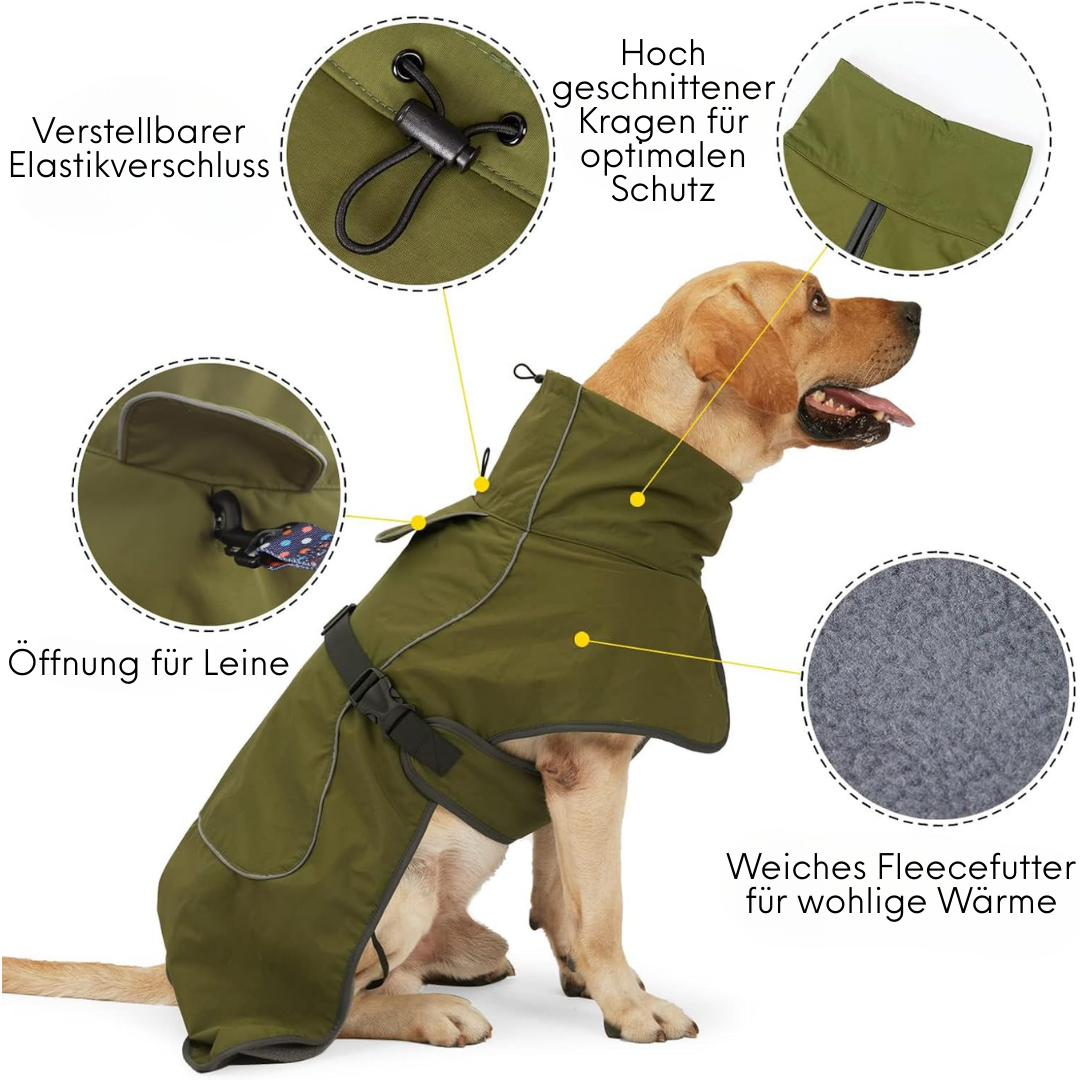 Verstellbarer Elastikverschluss

Hoch geschnittener Kragen für optimalen Schutz

Öffnung für Leine

Weiches Fleecefutter für wohlige Wärme