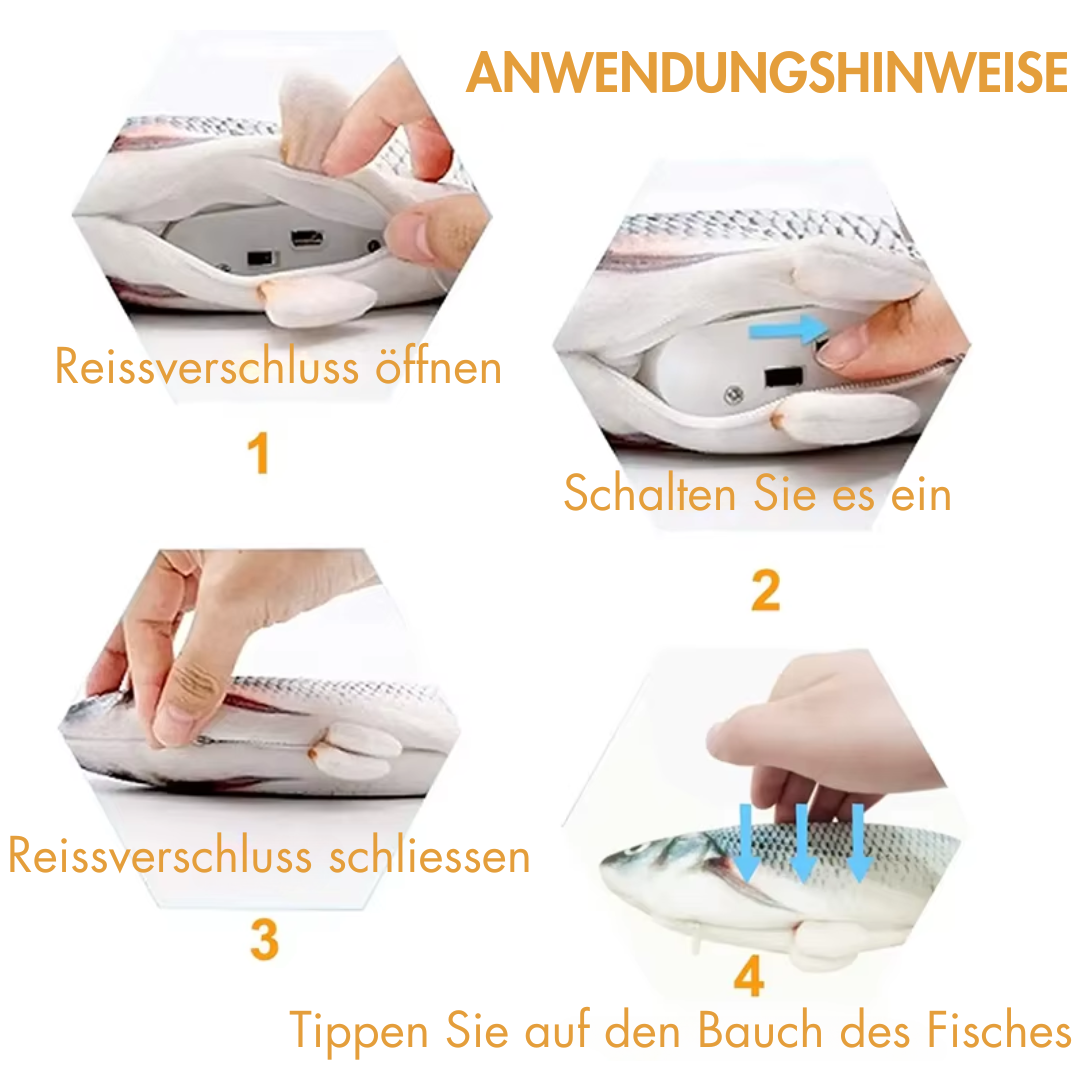 ANWENDUNGSHINWEISE

Reissverschluss öffnen

1

Schalten Sie es ein

2

Reissverschluss schliessen

3

4

Tippen Sie auf den Bauch des Fisches