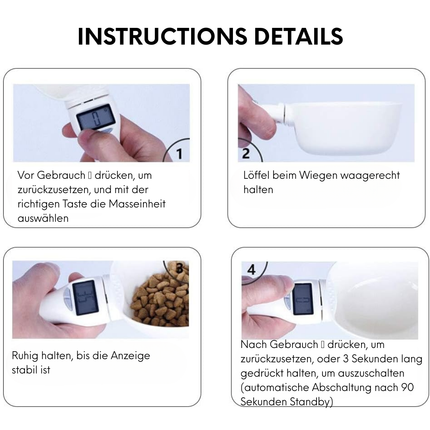 INSTRUCTIONS DETAILS

1

Vor Gebrauch ▯ drücken, um zurückzusetzen, und mit der richtigen Taste die Masseinheit auswählen

2

Löffel beim Wiegen waagerecht halten

3

Ruhig halten, bis die Anzeige stabil ist

4

Nach Gebrauch ▯ drücken, um zurückzusetzen, oder 3 Sekunden lang gedrückt halten, um auszuschalten (automatische Abschaltung nach 90 Sekunden Standby)