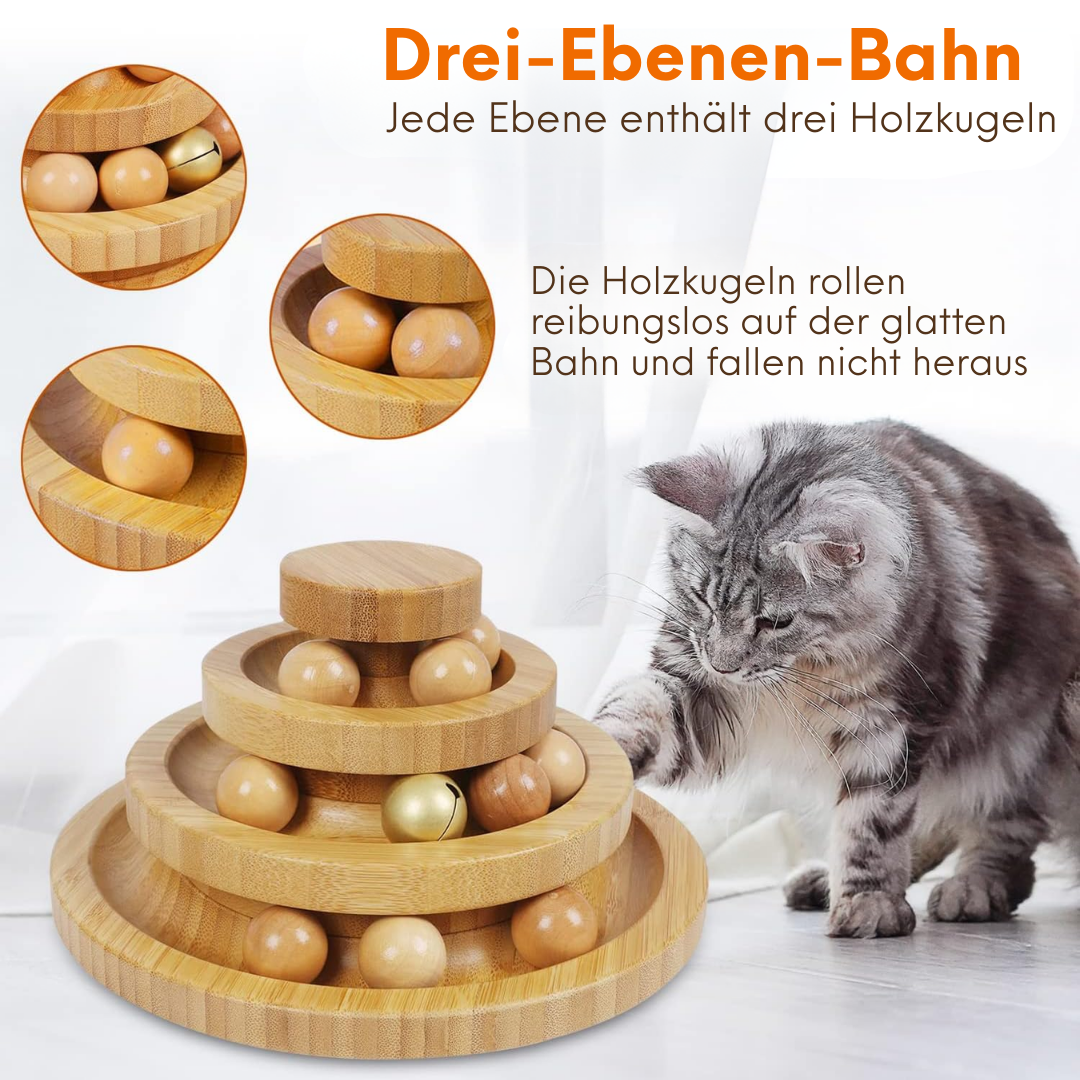 Drei-Ebenen-Bahn
Jede Ebene enthält drei Holzkugeln

Die Holzkugeln rollen reibungslos auf der glatten Bahn und fallen nicht heraus