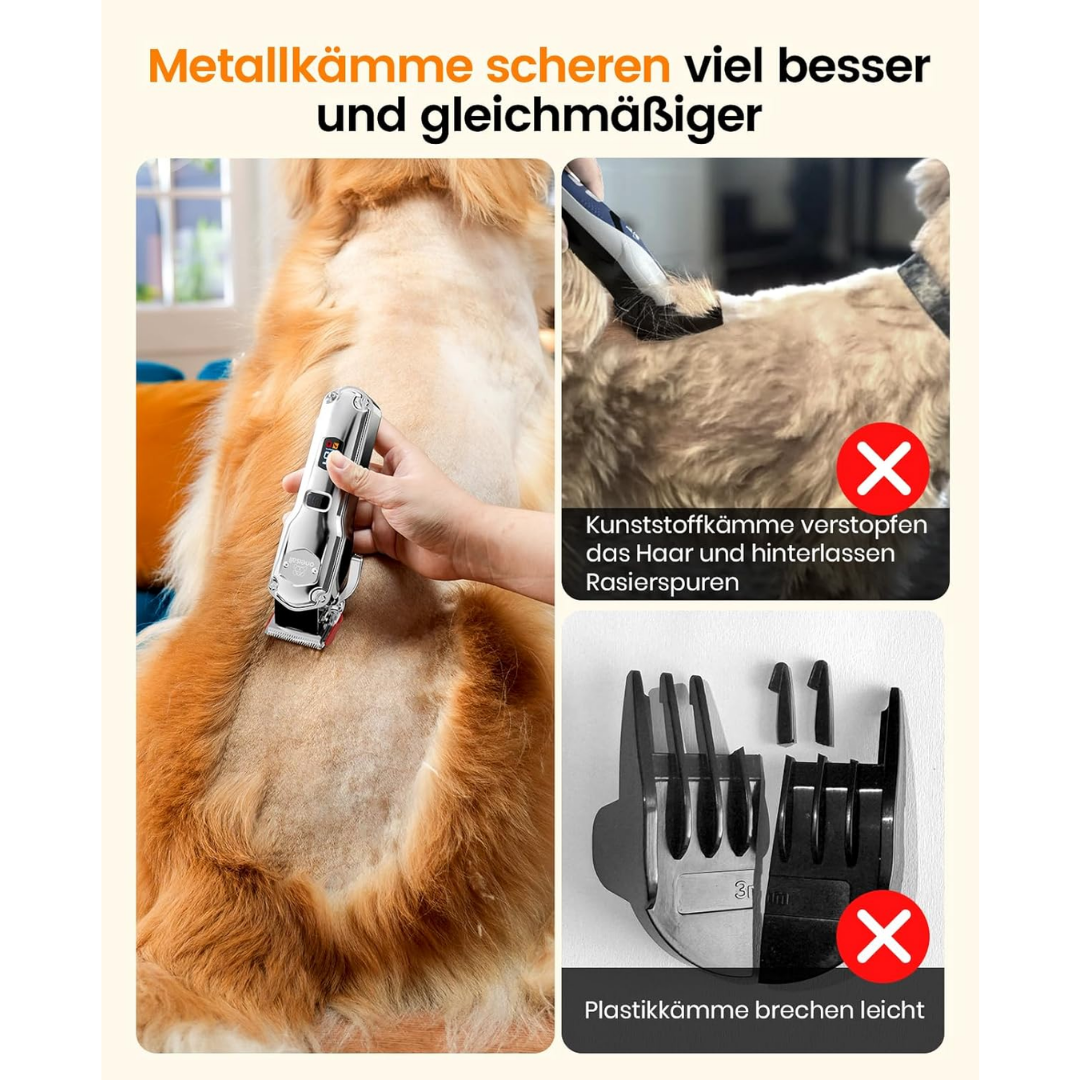 Metallkämme scheren viel besser und gleichmäßiger

Kunststoffkämme verstopfen das Haar und hinterlassen Rasierspuren

3mm

Plastikkämme brechen leicht