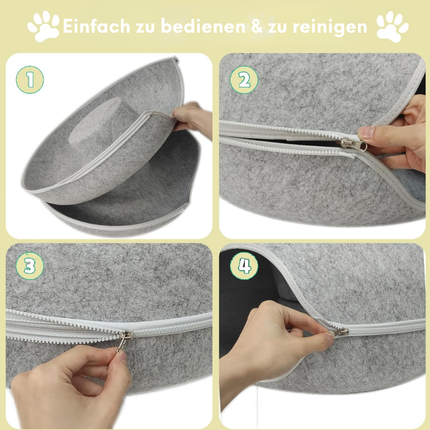 Einfach zu bedienen & zu reinigen

1

2

3

4