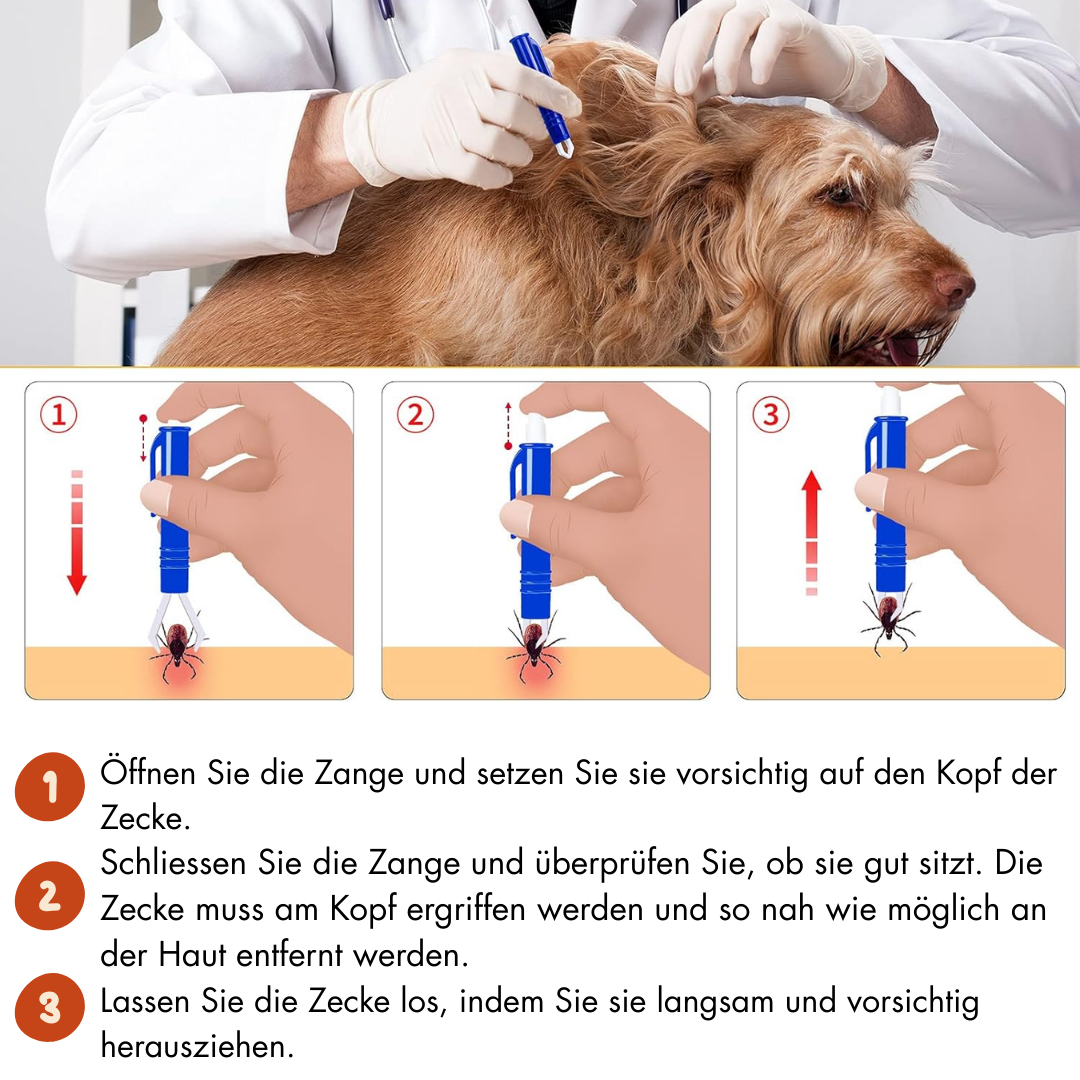 ①

②

③

1 Öffnen Sie die Zange und setzen Sie sie vorsichtig auf den Kopf der Zecke.

2 Schliessen Sie die Zange und überprüfen Sie, ob sie gut sitzt. Die Zecke muss am Kopf ergriffen werden und so nah wie möglich an der Haut entfernt werden.

3 Lassen Sie die Zecke los, indem Sie sie langsam und vorsichtig herausziehen.