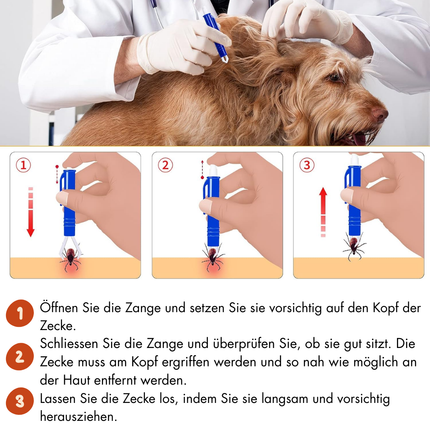 1

2

3

1 Öffnen Sie die Zange und setzen Sie sie vorsichtig auf den Kopf der Zecke.

2 Schliessen Sie die Zange und überprüfen Sie, ob sie gut sitzt. Die Zecke muss am Kopf ergriffen werden und so nah wie möglich an der Haut entfernt werden.

3 Lassen Sie die Zecke los, indem Sie sie langsam und vorsichtig herausziehen.