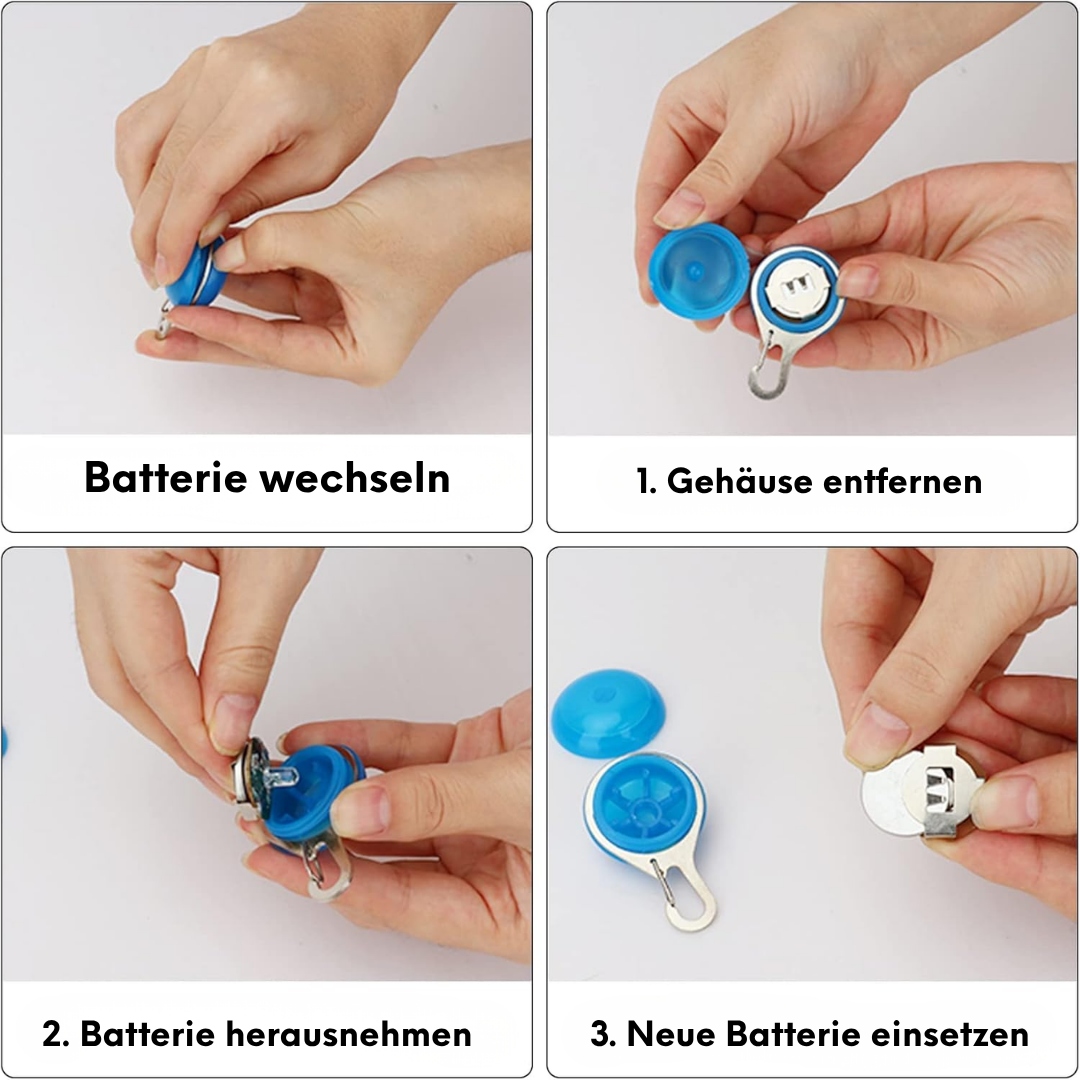 Batterie wechseln

1. Gehäuse entfernen

2. Batterie herausnehmen

3. Neue Batterie einsetzen