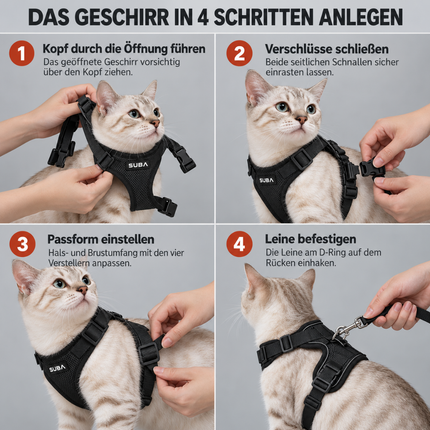 DAS GESCHIRR IN 4 SCHRITTEN ANLEGEN

1
Kopf durch die Öffnung führen
Das geöffnete Geschirr vorsichtig über den Kopf ziehen.

SUBA

2
Verschlüsse schließen
Beide seitlichen Schnallen sicher einrasten lassen.

SUBA

3
Passform einstellen
Hals- und Brustumfang mit den vier Verstellern anpassen.

SUBA

4
Leine befestigen
Die Leine am D-Ring auf dem Rücken einhaken.