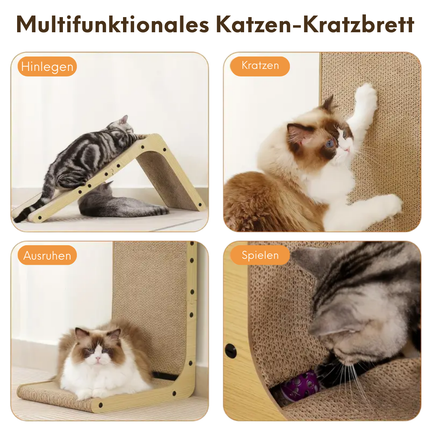 Multifunktionales Katzen-Kratzbrett

Hinlegen

Kratzen

Ausruhen

Spielen