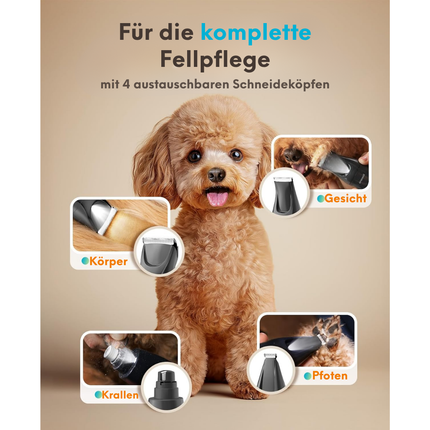 Für die komplette Fellpflege

mit 4 austauschbaren Schneideköpfen

Gesicht

Körper

Krallen

Pfoten